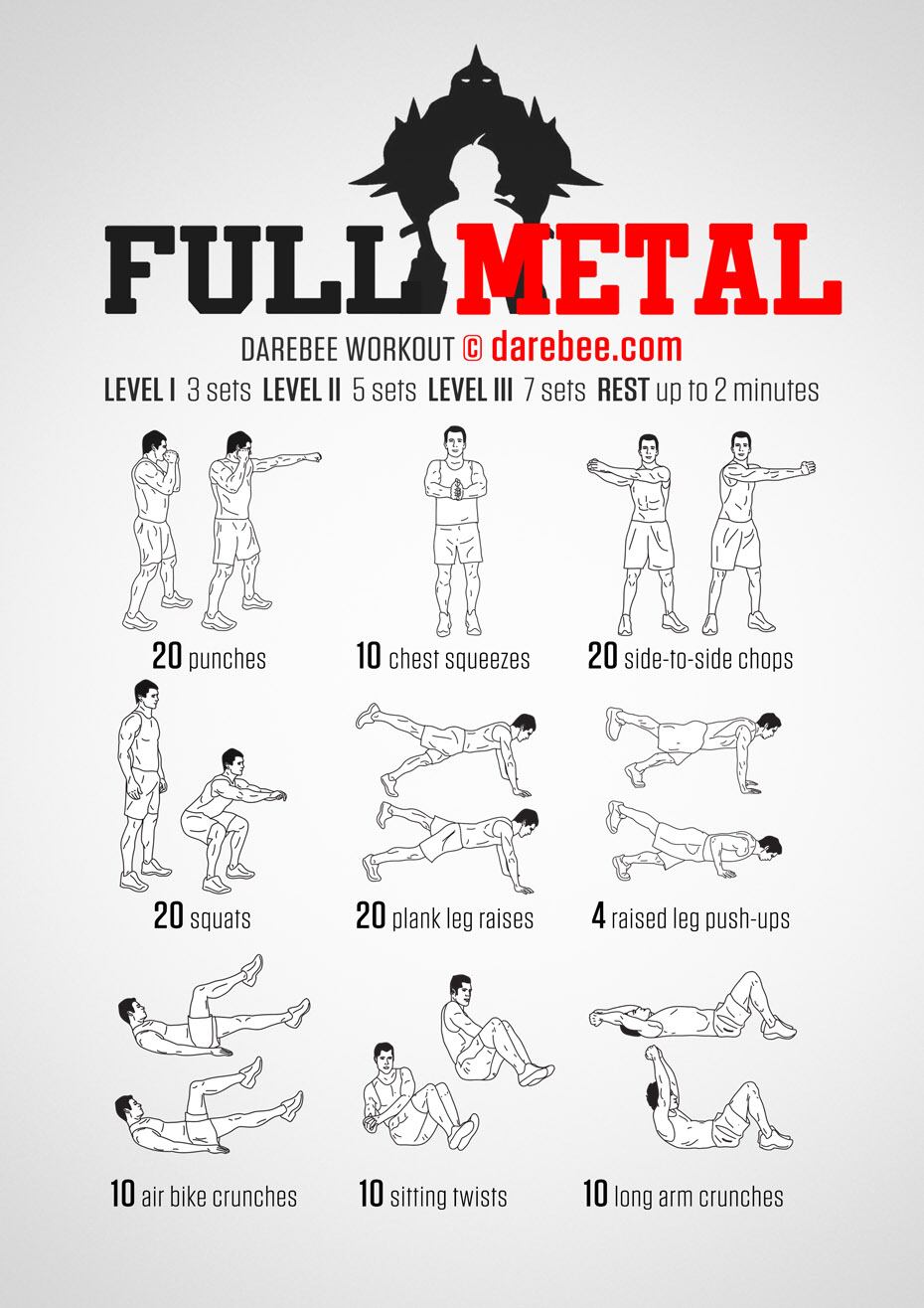 FULL METAL

DAREBEE WORKOUT © darebee.com

LEVEL I 3 sets LEVEL II 5 sets LEVEL III 7 sets REST up to 2 minutes

20 punches

10 chest squeezes

20 side-to-side chops

20 squats

20 plank leg raises

4 raised leg push-ups

10 air bike crunches

10 sitting twists

10 long arm crunches