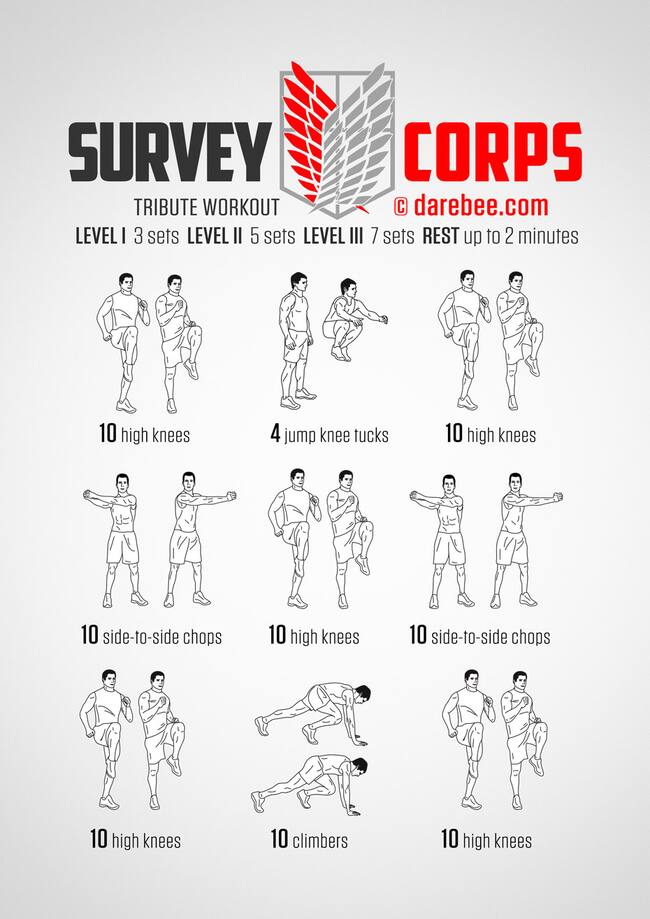 SURVEY CORPS

TRIBUTE WORKOUT © darebee.com

LEVEL I 3 sets LEVEL II 5 sets LEVEL III 7 sets REST up to 2 minutes

10 high knees

4 jump knee tucks

10 high knees

10 side-to-side chops

10 high knees

10 side-to-side chops

10 high knees

10 climbers

10 high knees